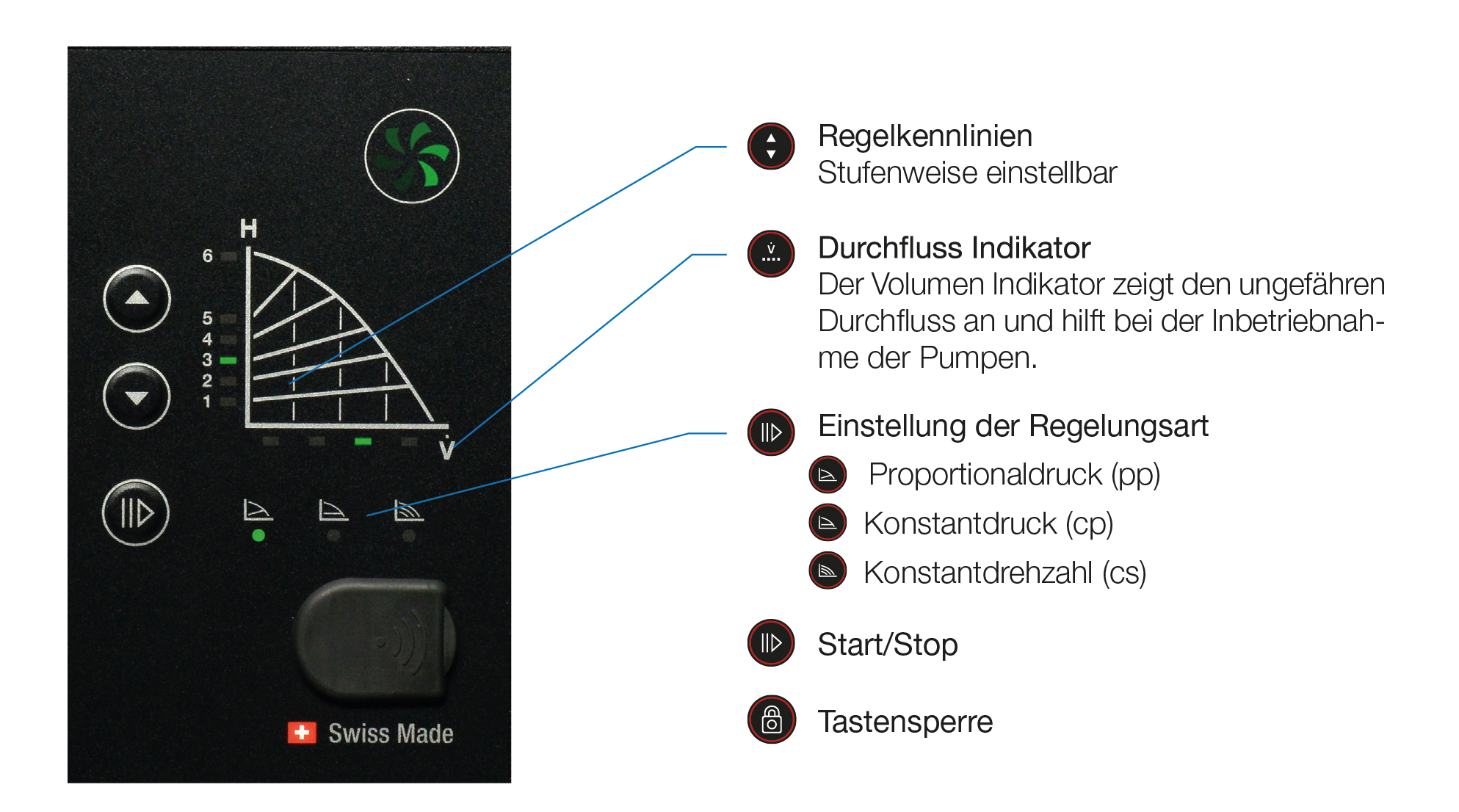 H
6
5
4
3
2
1
$\dot{V}$

Swiss Made

Regelkennlinien
Stufenweise einstellbar

$\dot{V}$

Durchfluss Indikator
Der Volumen Indikator zeigt den ungefähren Durchfluss an und hilft bei der Inbetriebnahme der Pumpen.

Einstellung der Regelungsart
Proportionaldruck (pp)
Konstantdruck (cp)
Konstantdrehzahl (cs)

Start/Stop

Tastensperre